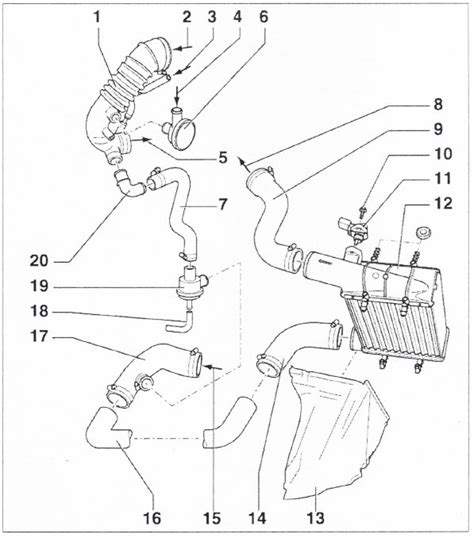 1
2
3
4
6
8
9
10
11
12
5
7
20
19
18
17
16
15
14
13