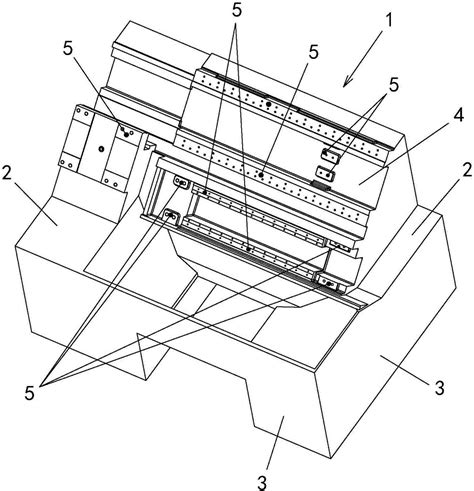 5
1
5
5
5
4
2
2
5
3
3