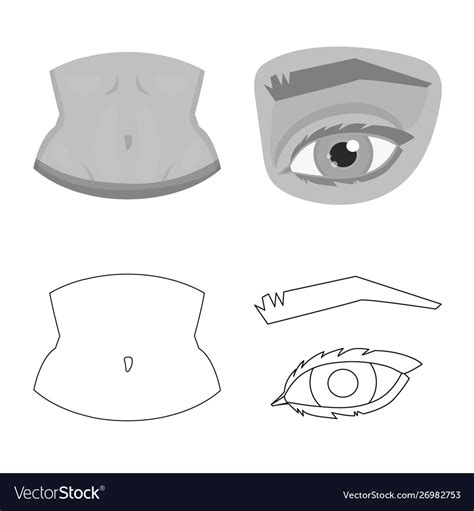 VectorStock®

VectorStock.com/26982753