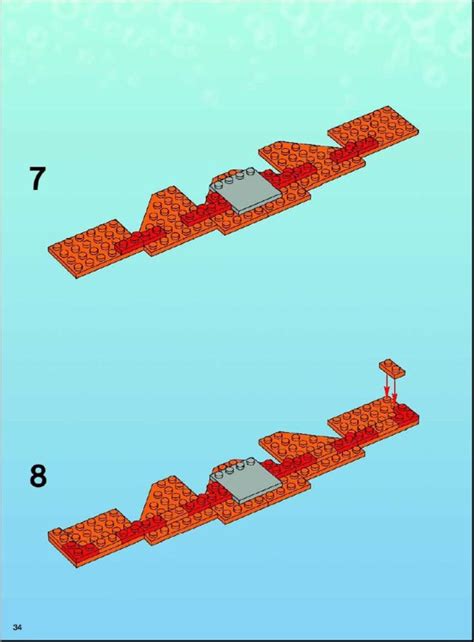 7

8

34