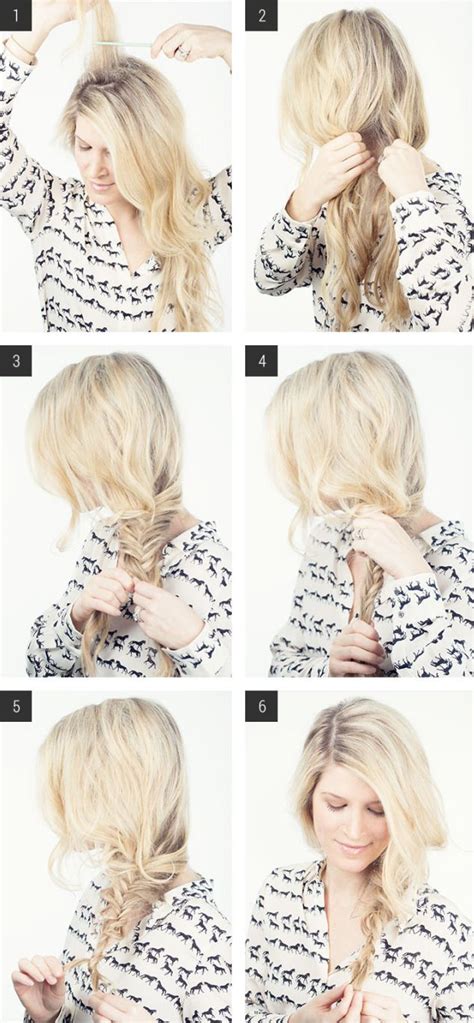 1

2

3

4

5

6