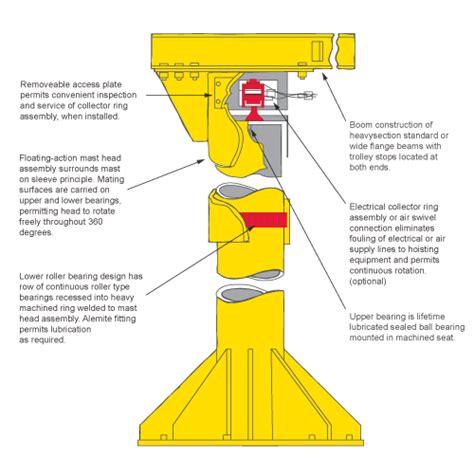 Removeable access plate permits convenient inspection and service of collector ring assembly, when installed.

Floating-action mast head assembly surrounds mast on sleeve principle. Mating surfaces are carried on upper and lower bearings, permitting head to rotate freely throughout 360 degrees.

Lower roller bearing design has row of continuous roller type bearings recessed into heavy machined ring welded to mast head assembly. Alemite fitting permits lubrication as required.

Boom construction of heavysection standard or wide flange beams with trolley stops located at both ends.

Electrical collector ring assembly or air swivel connection eliminates fouling of electrical or air supply lines to hoisting equipment and permits continuous rotation. (optional)

Upper bearing is lifetime lubricated sealed ball bearing mounted in machined seat.