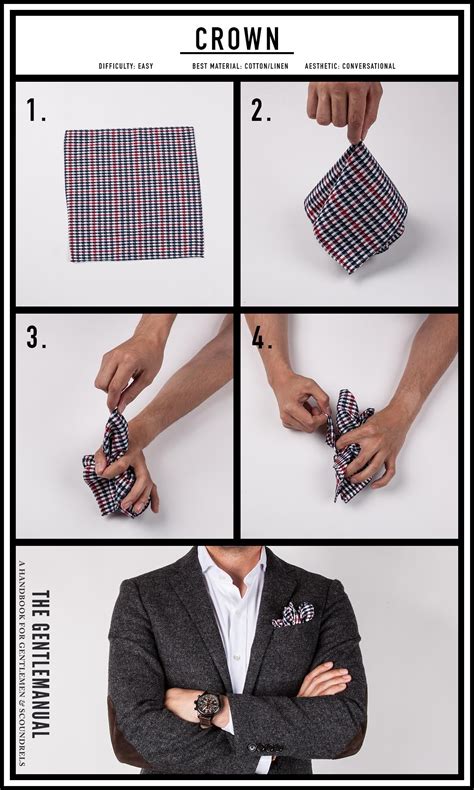 CROWN

DIFFICULTY: EASY BEST MATERIAL: COTTON/LINEN AESTHETIC: CONVERSATIONAL

1.

2.

3.

4.

THE GENTLEMANUAL

A HANDBOOK FOR GENTLEMEN & SCOUNDRELS