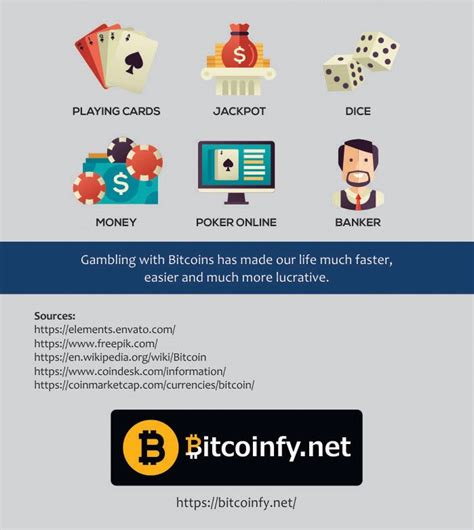 PLAYING CARDS
JACKPOT
DICE
MONEY
POKER ONLINE
BANKER

Gambling with Bitcoins has made our life much faster, easier and much more lucrative.

Sources:
https://elements.envato.com/
https://www.freepik.com/
https://en.wikipedia.org/wiki/Bitcoin
https://www.coindesk.com/information/
https://coinmarketcap.com/currencies/bitcoin/

Bitcoinfy.net

https://bitcoinfy.net/