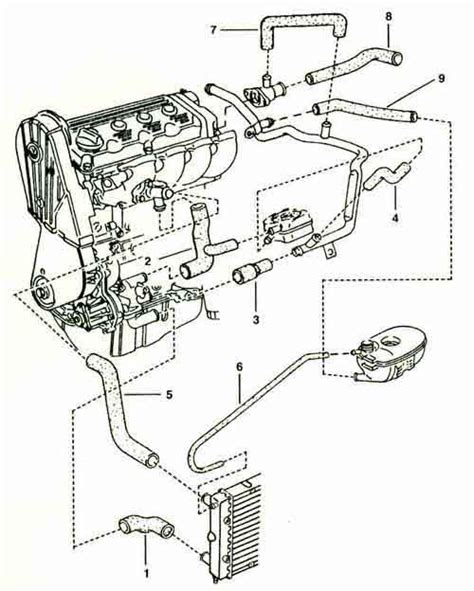 7
8
9
4
2
3
6
5
1