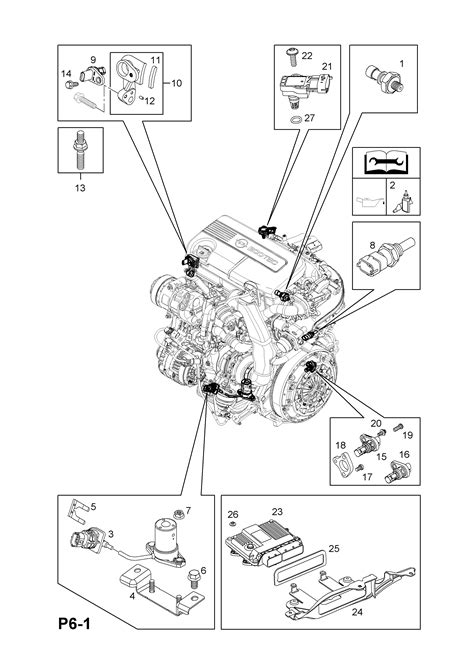 9
14
11
10
12
13
22
21
27
1
2
8
ECOTEC
20
19
18
15
16
17
5
7
3
6
4
26
23
25
24
P6-1