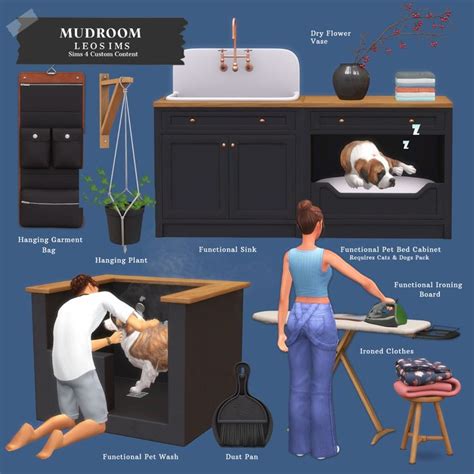 MUDROOM
LEOSIMS
Sims 4 Custom Content

Dry Flower Vase

Z
Z

Hanging Garment Bag

Hanging Plant

Functional Sink

Functional Pet Bed Cabinet
Requires Cats & Dogs Pack

Functional Ironing Board

Ironed Clothes

Functional Pet Wash

Dust Pan