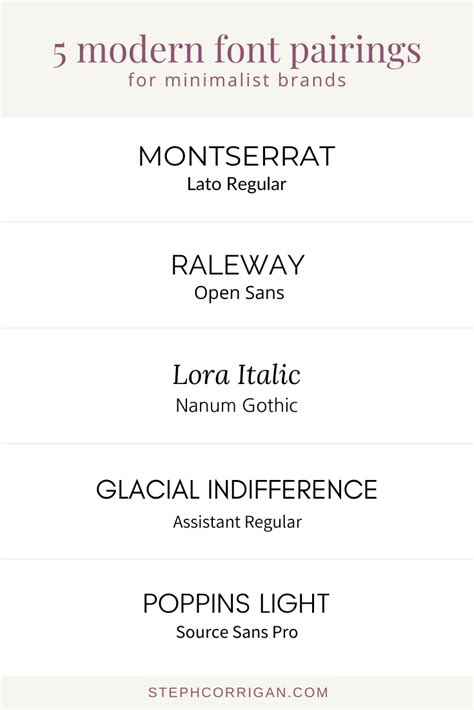 5 modern font pairings
for minimalist brands

MONTSERRAT
Lato Regular

RALEWAY
Open Sans

Lora Italic
Nanum Gothic

GLACIAL INDIFFERENCE
Assistant Regular

POPPINS LIGHT
Source Sans Pro

STEPHCORRIGAN.COM