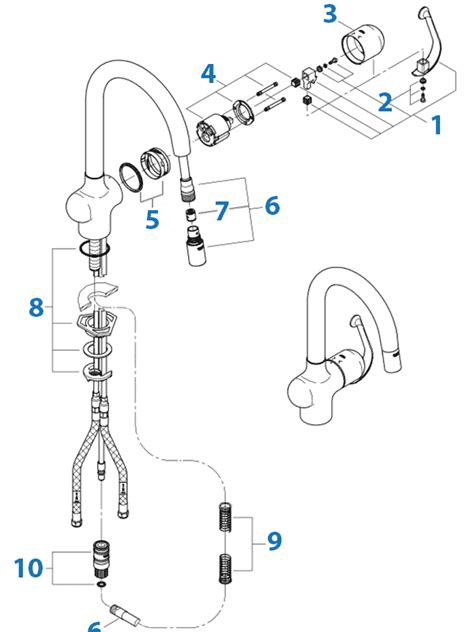 3
4
2
1
5
7
6
8
9
10
6