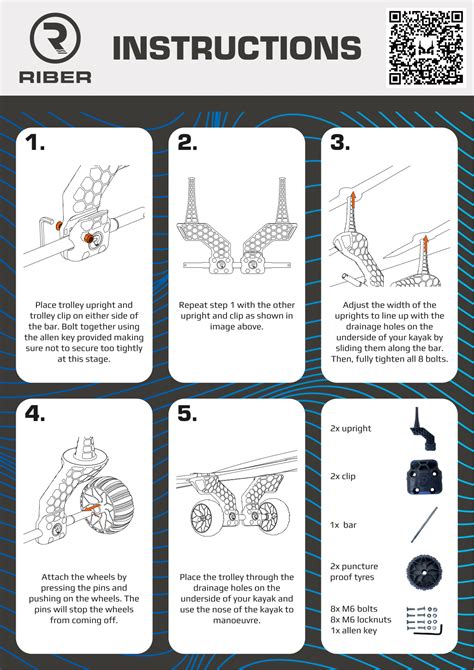 RIBER

INSTRUCTIONS

1.

Place trolley upright and trolley clip on either side of the bar. Bolt together using the allen key provided making sure not to secure too tightly at this stage.

2.

Repeat step 1 with the other upright and clip as shown in image above.

3.

Adjust the width of the uprights to line up with the drainage holes on the underside of your kayak by sliding them along the bar. Then, fully tighten all 8 bolts.

4.

Attach the wheels by pressing the pins and pushing on the wheels. The pins will stop the wheels from coming off.

5.

Place the trolley through the drainage holes on the underside of your kayak and use the nose of the kayak to manoeuvre.

2x upright

2x clip

1x bar

2x puncture proof tyres

8x M6 bolts
8x M6 locknuts
1x allen key