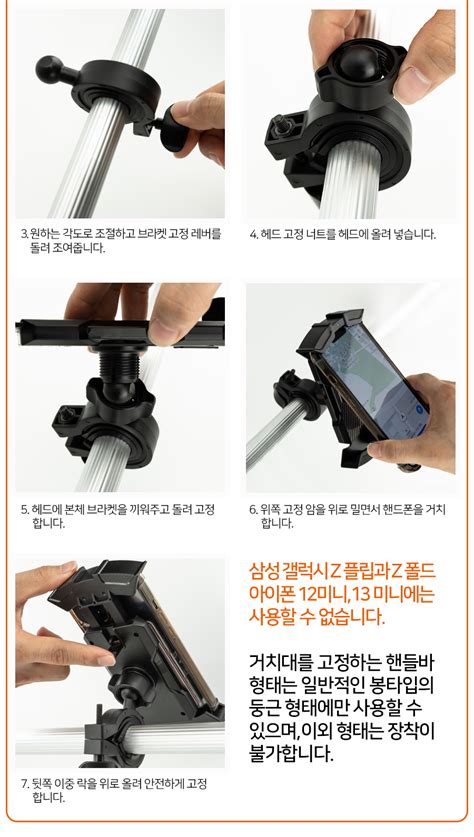 3. 원하는 각도로 조절하고 브라켓 고정 레버를 돌려 조여줍니다.

4. 헤드 고정 너트를 헤드에 올려 넣습니다.

5. 헤드에 본체 브라켓을 끼워주고 돌려 고정 합니다.

6. 위쪽 고정 암을 위로 밀면서 핸드폰을 거치 합니다.

7. 뒷쪽 이중 락을 위로 올려 안전하게 고정 합니다.

삼성 갤럭시 Z 플립과 Z 폴드 아이폰 12미니, 13 미니에는 사용할 수 없습니다.

거치대를 고정하는 핸들바 형태는 일반적인 봉타입의 둥근 형태에만 사용할 수 있으며, 이외 형태는 장착이 불가합니다.