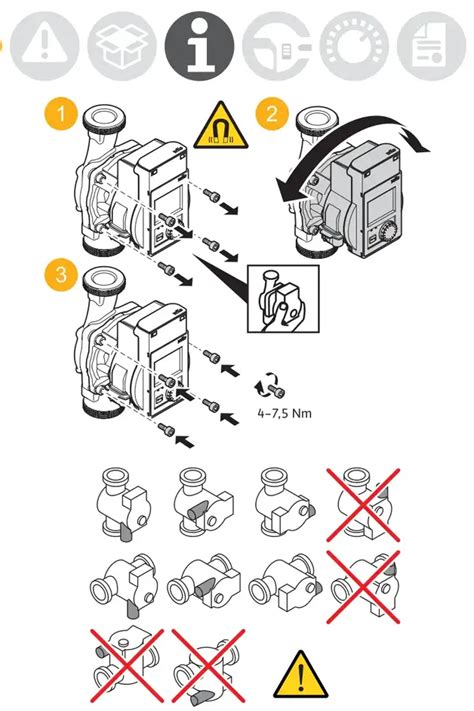 1

2

3

4–7,5 Nm