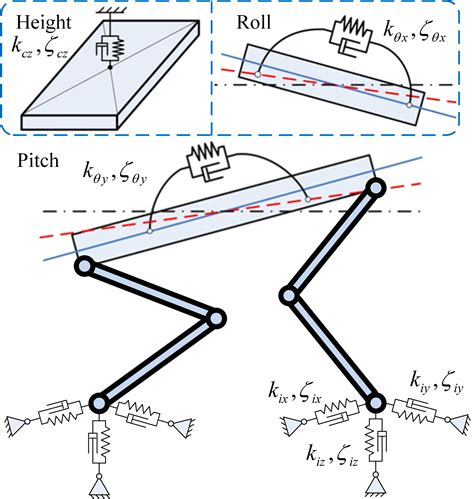 Height
$k_{cz}, \zeta_{cz}$

Roll
$k_{\theta x}, \zeta_{\theta x}$

Pitch
$k_{\theta y}, \zeta_{\theta y}$

$k_{ix}, \zeta_{ix}$

$k_{iy}, \zeta_{iy}$

$k_{iz}, \zeta_{iz}$