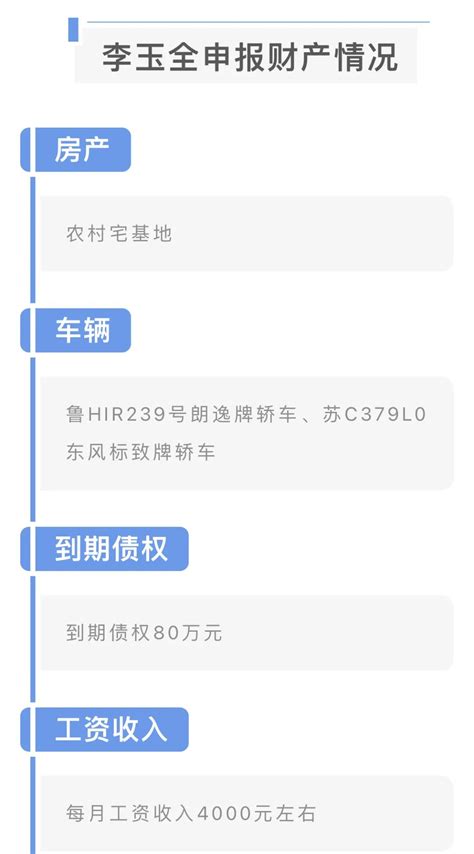 李玉全申报财产情况

房产

农村宅基地

车辆

鲁HIR239号朗逸牌轿车、苏C379L0东风标致牌轿车

到期债权

到期债权80万元

工资收入

每月工资收入4000元左右