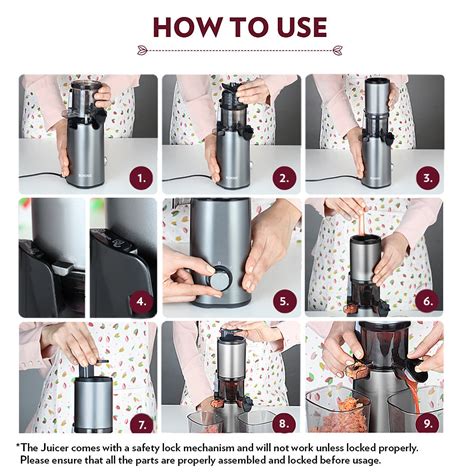 HOW TO USE

1.

2.

3.

4.

5.

6.

7.

8.

9.

*The Juicer comes with a safety lock mechanism and will not work unless locked properly. Please ensure that all the parts are properly assembled and locked before usage.