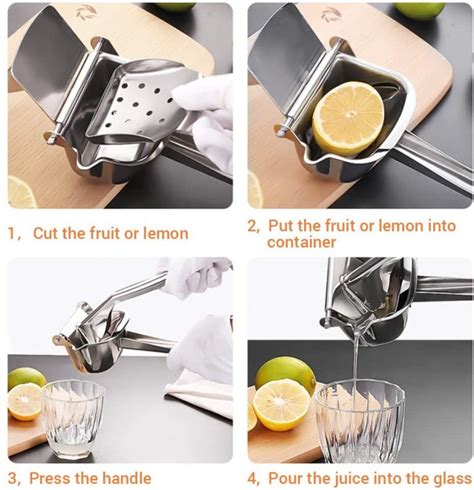 1， Cut the fruit or lemon

2, Put the fruit or lemon into container

3, Press the handle

4, Pour the juice into the glass