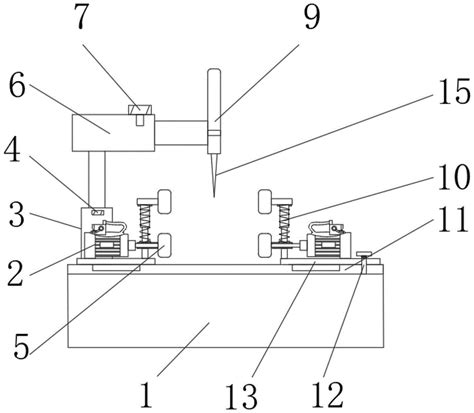 7
9
6
15
4
10
3
11
2
5
1
13
12