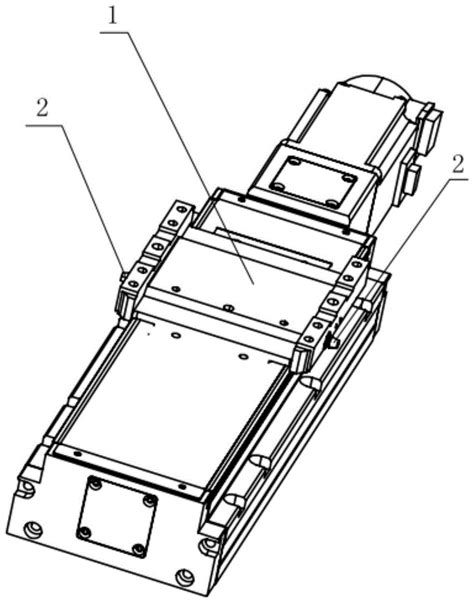 1
2
2