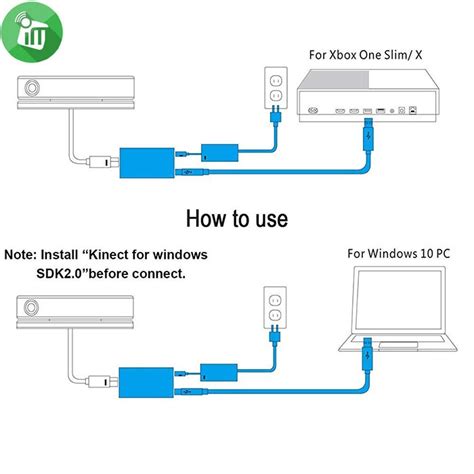 For Xbox One Slim/ X

How to use

Note: Install “Kinect for windows SDK2.0”before connect.

For Windows 10 PC