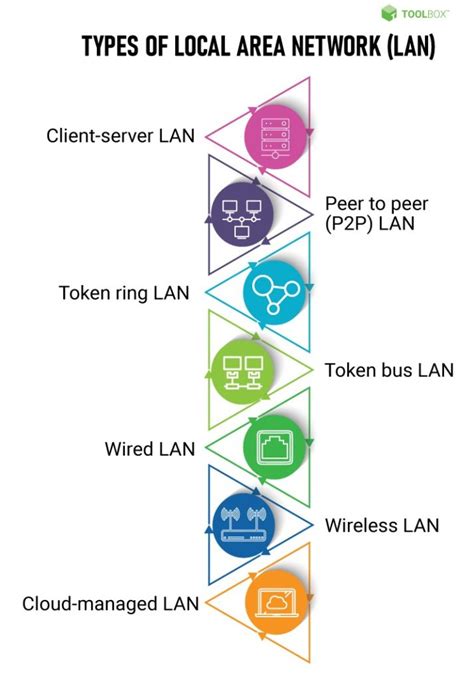 TOOLBOX

TYPES OF LOCAL AREA NETWORK (LAN)

Client-server LAN

Peer to peer (P2P) LAN

Token ring LAN

Token bus LAN

Wired LAN

Wireless LAN

Cloud-managed LAN