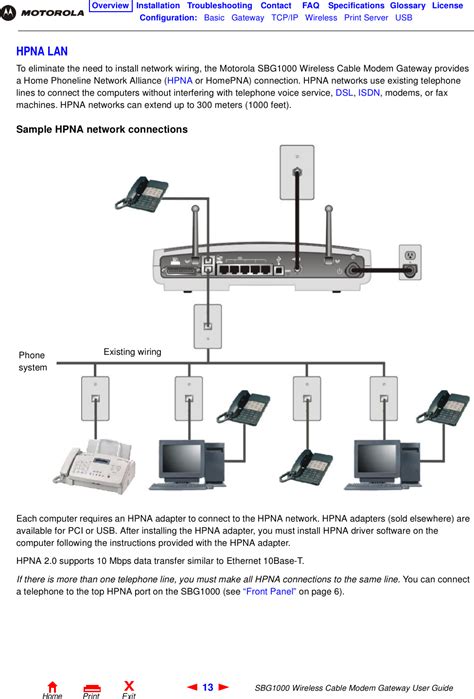 MOTOROLA

Overview Installation Troubleshooting Contact FAQ Specifications Glossary License
Configuration: Basic Gateway TCP/IP Wireless Print Server USB

HPNA LAN

To eliminate the need to install network wiring, the Motorola SBG1000 Wireless Cable Modem Gateway provides a Home Phoneline Network Alliance (HPNA or HomePNA) connection. HPNA networks use existing telephone lines to connect the computers without interfering with telephone voice service, DSL, ISDN, modems, or fax machines. HPNA networks can extend up to 300 meters (1000 feet).

Sample HPNA network connections

Phone system

Existing wiring

Each computer requires an HPNA adapter to connect to the HPNA network. HPNA adapters (sold elsewhere) are available for PCI or USB. After installing the HPNA adapter, you must install HPNA driver software on the computer following the instructions provided with the HPNA adapter.

HPNA 2.0 supports 10 Mbps data transfer similar to Ethernet 10Base-T.

If there is more than one telephone line, you must make all HPNA connections to the same line. You can connect a telephone to the top HPNA port on the SBG1000 (see "Front Panel" on page 6).

Home Print Exit

13

SBG1000 Wireless Cable Modem Gateway User Guide