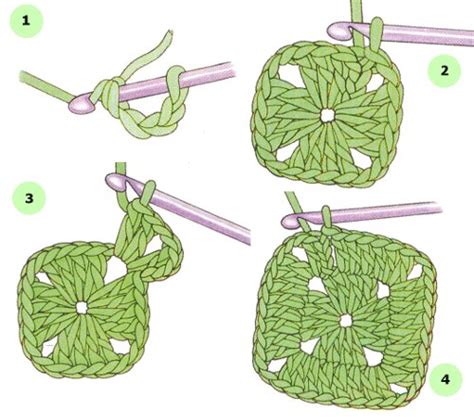 1

2

3

4