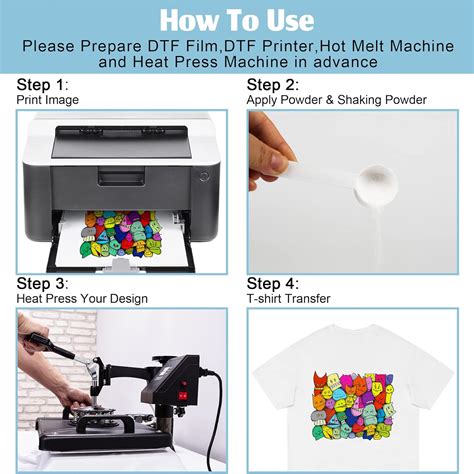 How To Use

Please Prepare DTF Film,DTF Printer,Hot Melt Machine and Heat Press Machine in advance

Step 1:
Print Image

Step 2:
Apply Powder & Shaking Powder

Step 3:
Heat Press Your Design

Step 4:
T-shirt Transfer