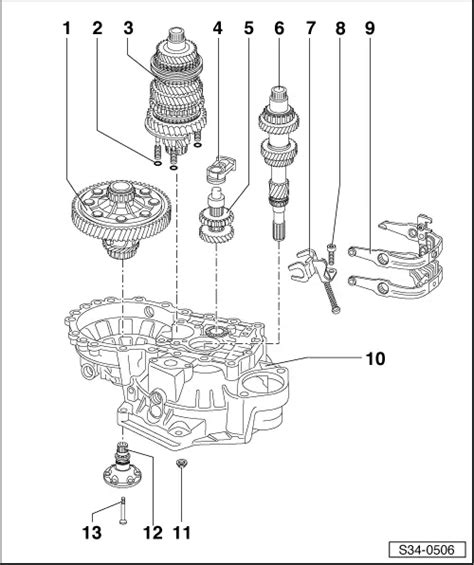 1 2 3 4 5 6 7 8 9

10

13 12 11

S34-0506