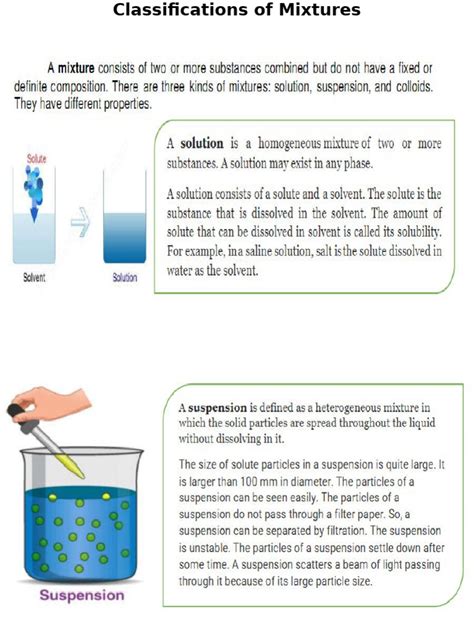 Classifications of Mixtures

A mixture consists of two or more substances combined but do not have a fixed or definite composition. There are three kinds of mixtures: solution, suspension, and colloids. They have different properties.

Solute

Solvent

Solution

A solution is a homogeneous mixture of two or more substances. A solution may exist in any phase.

A solution consists of a solute and a solvent. The solute is the substance that is dissolved in the solvent. The amount of solute that can be dissolved in solvent is called its solubility. For example, in a saline solution, salt is the solute dissolved in water as the solvent.

Suspension

A suspension is defined as a heterogeneous mixture in which the solid particles are spread throughout the liquid without dissolving in it.

The size of solute particles in a suspension is quite large. It is larger than 100 mm in diameter. The particles of a suspension can be seen easily. The particles of a suspension do not pass through a filter paper. So, a suspension can be separated by filtration. The suspension is unstable. The particles of a suspension settle down after some time. A suspension scatters a beam of light passing through it because of its large particle size.