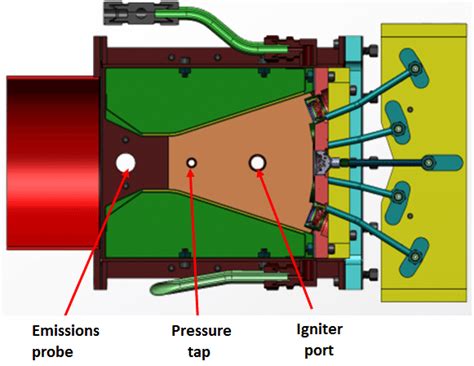 Emissions probe

Pressure tap

Igniter port