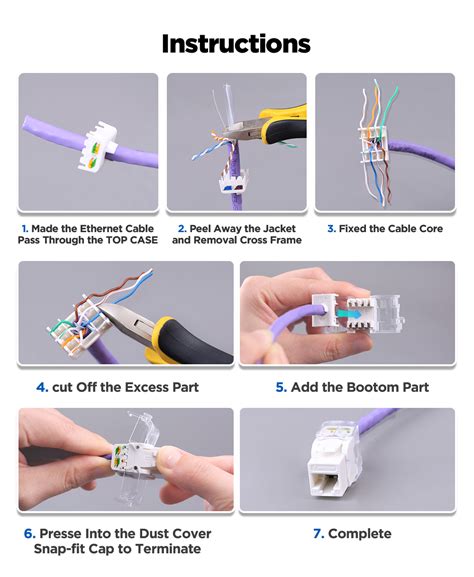 Instructions

1. Made the Ethernet Cable Pass Through the TOP CASE

2. Peel Away the Jacket and Removal Cross Frame

3. Fixed the Cable Core

4. cut Off the Excess Part

5. Add the Bootom Part

6. Presse Into the Dust Cover Snap-fit Cap to Terminate

7. Complete