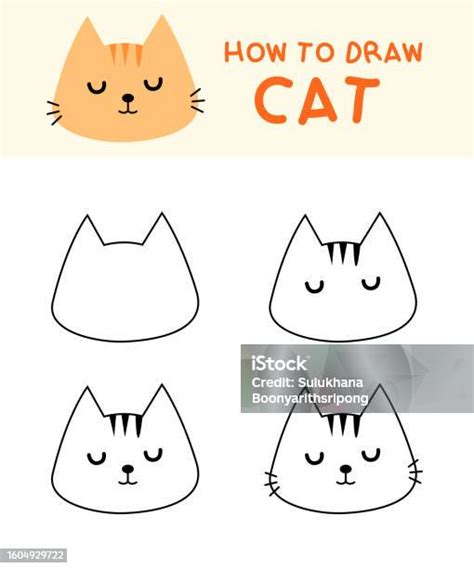 HOW TO DRAW
CAT

iStock
Credit: Sulukhana Boonyarithsripong

1604929722