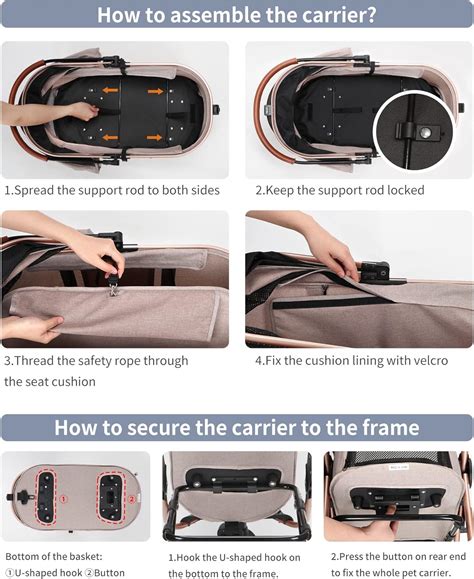 How to assemble the carrier?

1.Spread the support rod to both sides

2.Keep the support rod locked

3.Thread the safety rope through the seat cushion

4.Fix the cushion lining with velcro

How to secure the carrier to the frame

①

②

Bottom of the basket: ①U-shaped hook ②Button

1.Hook the U-shaped hook on the bottom to the frame.

2.Press the button on rear end to fix the whole pet carrier.