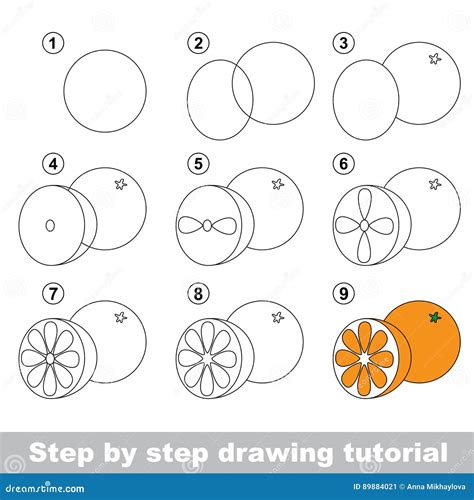 1
2
3
4
5
6
7
8
9

Step by step drawing tutorial

dreamstime.com
ID 89884021 © Anna Mikhaylova