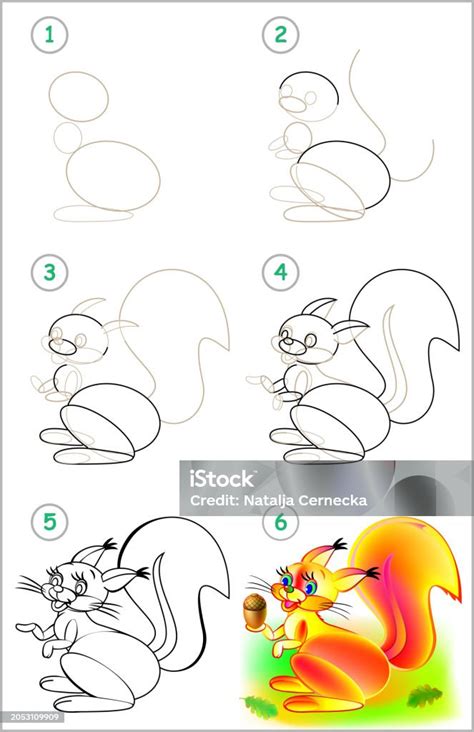 1
2
3
4
iStock
Credit: Natalja Cernecka
5
6
2053109909