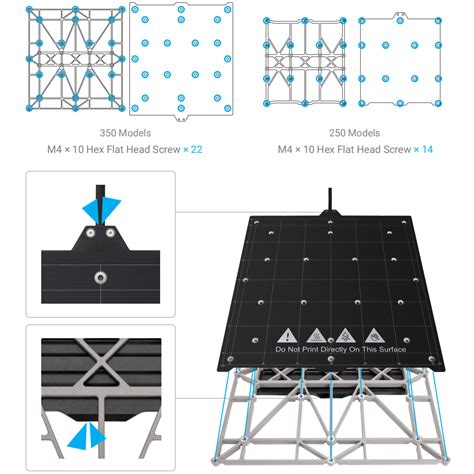 350 Models
M4 × 10 Hex Flat Head Screw × 22

250 Models
M4 × 10 Hex Flat Head Screw × 14

Do Not Print Directly On This Surface