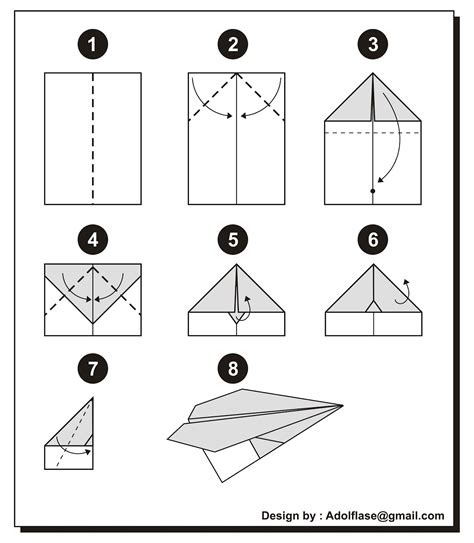 1

2

3

4

5

6

7

8

Design by : Adolflase@gmail.com