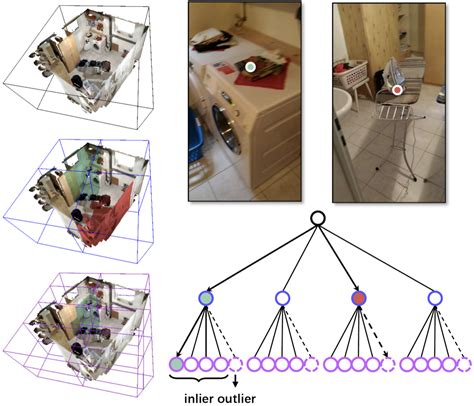 inlier outlier