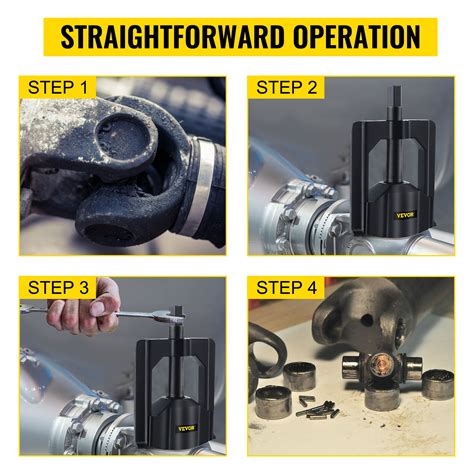 STRAIGHTFORWARD OPERATION

STEP 1

STEP 2

VEVOR

STEP 3

VEVOR

STEP 4