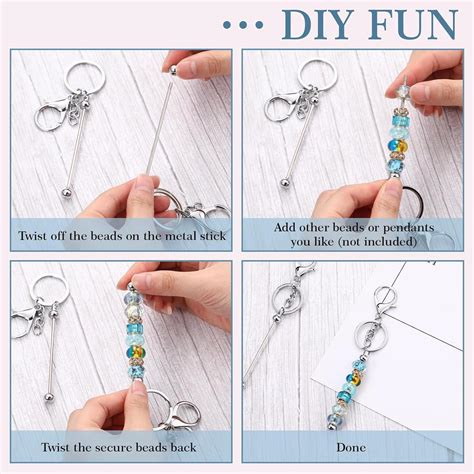 DIY FUN

Twist off the beads on the metal stick

Add other beads or pendants you like (not included)

Twist the secure beads back

Done