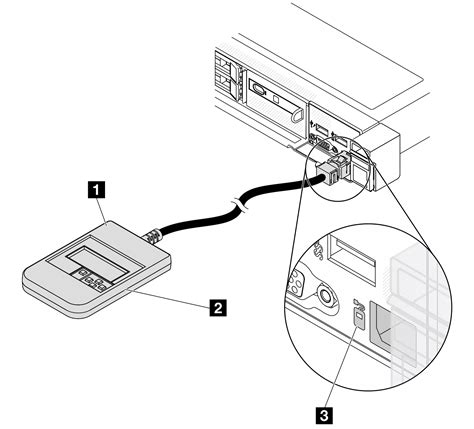 1
2
3