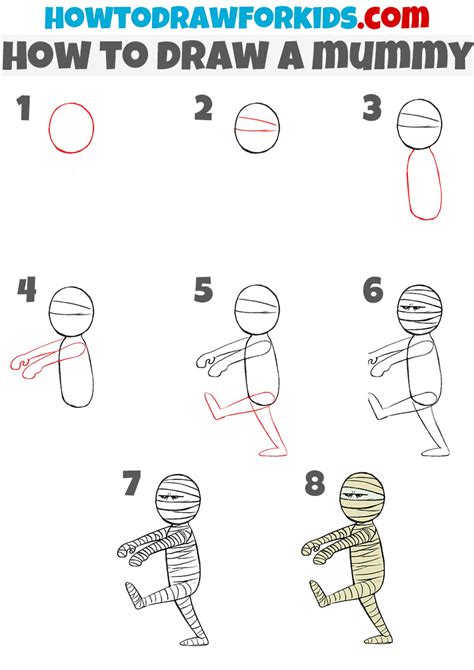 HOWTODRAWFORKIDS.com
HOW TO DRAW A MUMMY

1

2

3

4

5

6

7

8