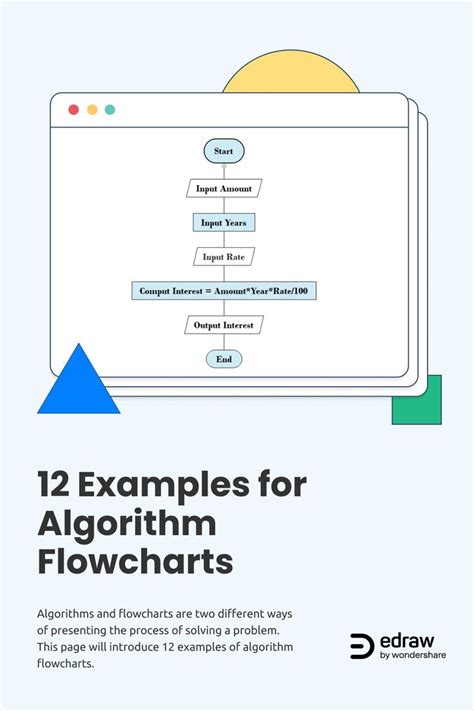 Start

Input Amount

Input Years

Input Rate

Comput Interest = Amount*Year*Rate/100

Output Interest

End

12 Examples for Algorithm Flowcharts

Algorithms and flowcharts are two different ways of presenting the process of solving a problem. This page will introduce 12 examples of algorithm flowcharts.

edraw
by wondershare