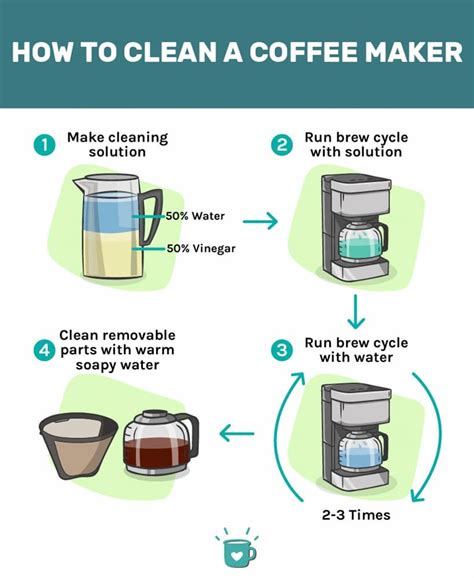 HOW TO CLEAN A COFFEE MAKER

1 Make cleaning solution

50% Water

50% Vinegar

2 Run brew cycle with solution

3 Run brew cycle with water

2-3 Times

4 Clean removable parts with warm soapy water