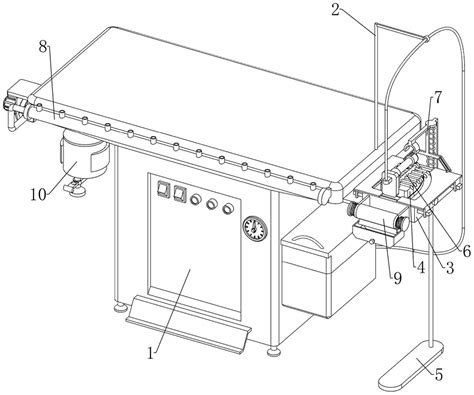 2
8
7
10
6
4
3
9
1
5