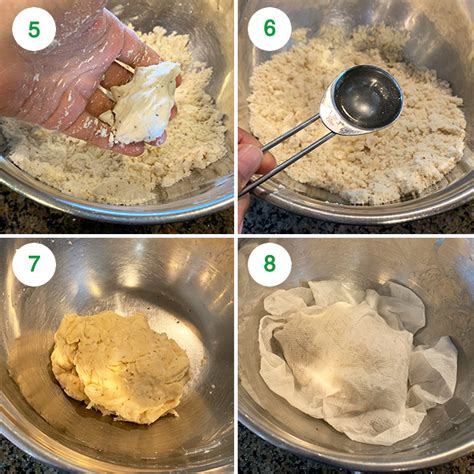 5

6

7

8