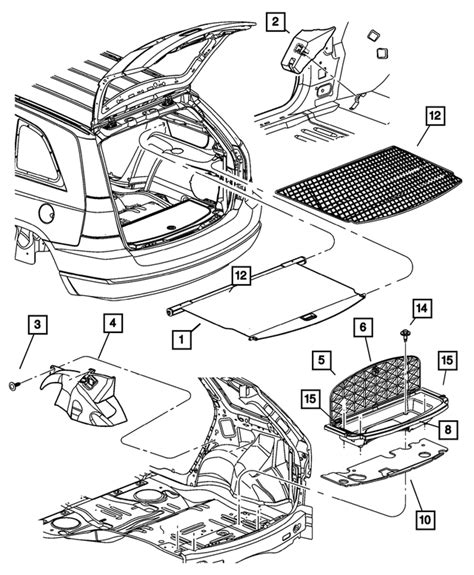 2
12
12
1
3
4
14
6
5
15
15
8
10