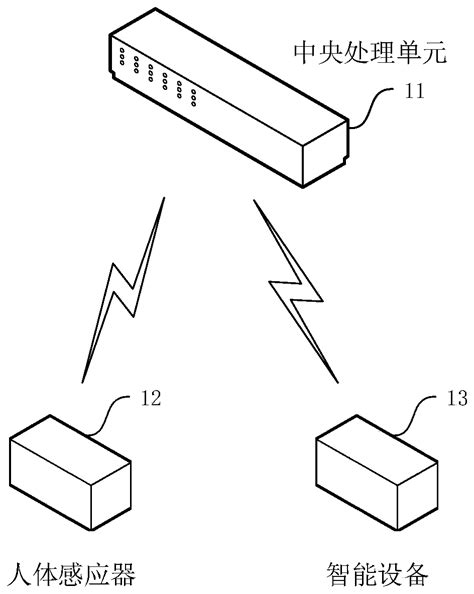 中央处理单元

11

12

13

人体感应器

智能设备