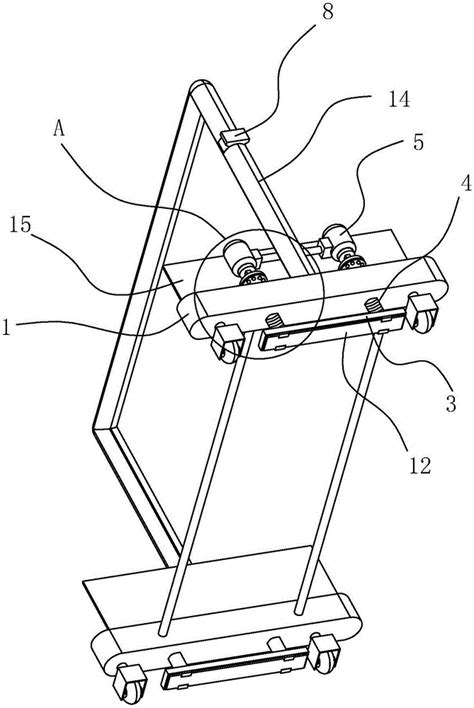 8
14
A
5
4
15
1
3
12