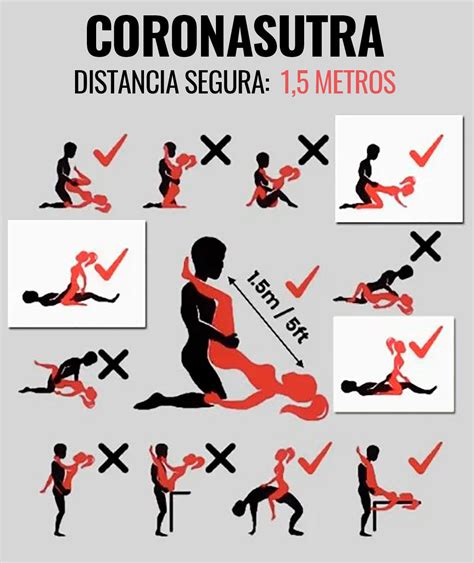 CORONASUTRA
DISTANCIA SEGURA: 1,5 METROS

1.5m / 5ft